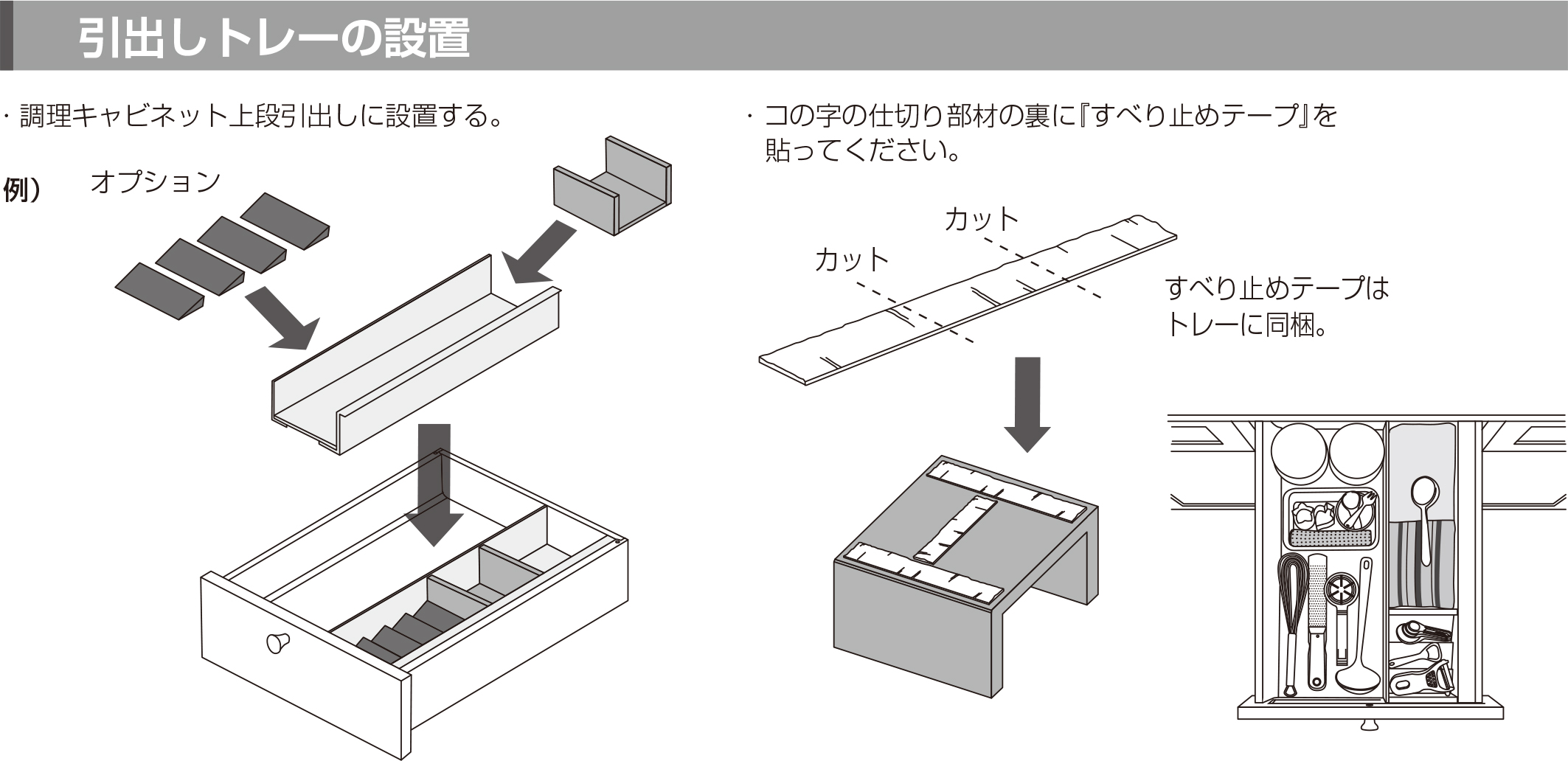 引出しトレーの設置

・調理キャビネット上段引出しに設置する。

例） オプション

・コの字の仕切り部材の裏に『すべり止めテープ』を貼ってください。

カット

カット

すべり止めテープはトレーに同梱。